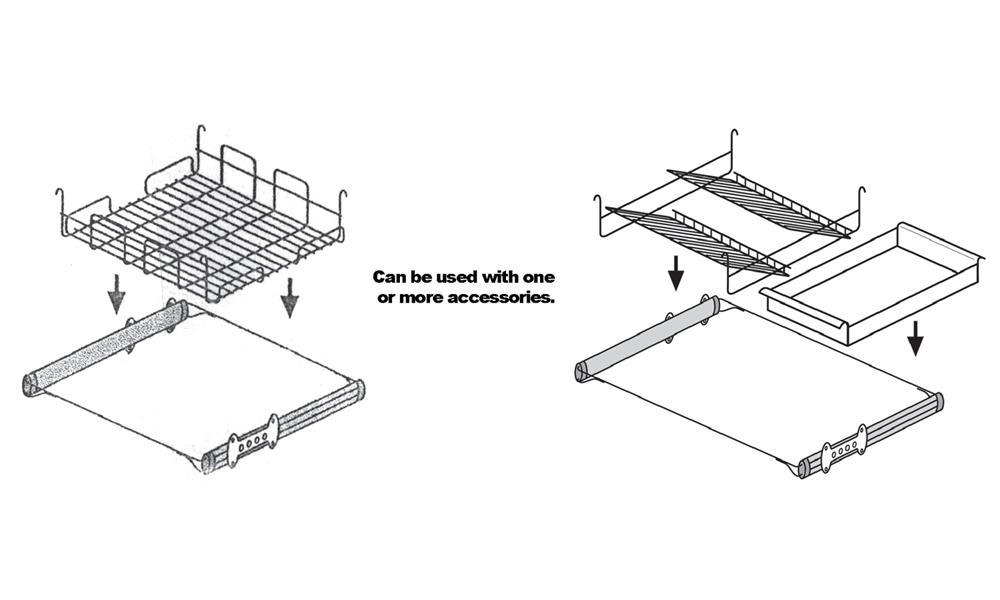 Can be used with one or more accessories.