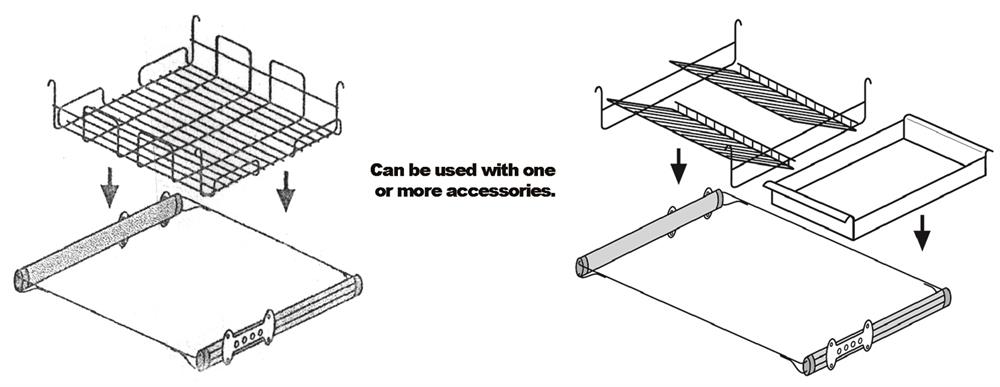 Can be used with one or more accessories.