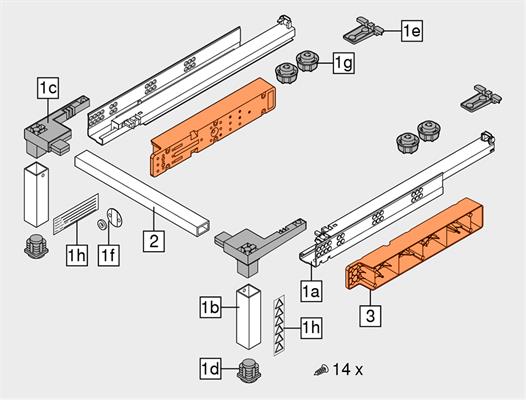 1e
1g
1c
2
1h
1f
1a
3
1b
1h
1d
14 x