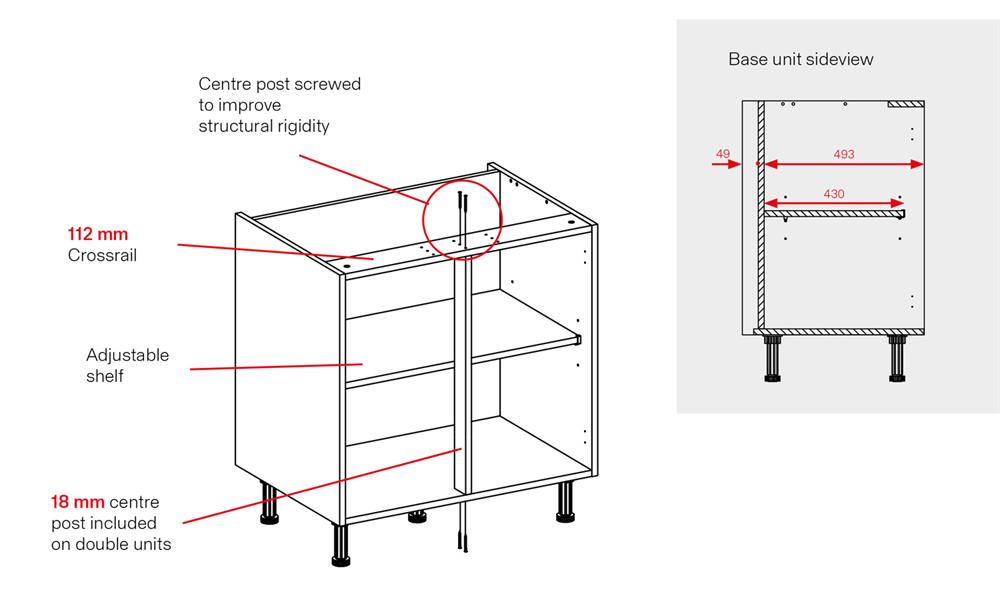 Centre post screwed to improve structural rigidity

112 mm Crossrail

Adjustable shelf

18 mm centre post included on double units

Base unit sideview

49

493

430