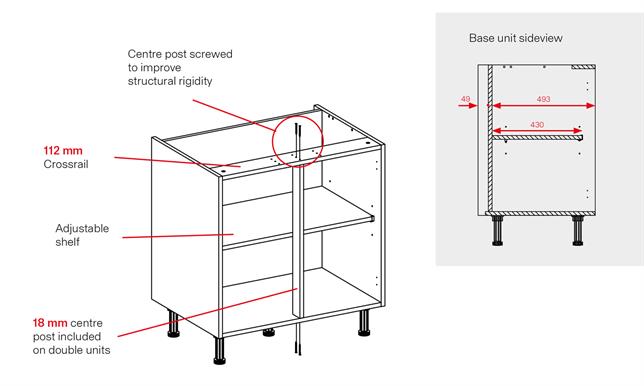 Centre post screwed to improve structural rigidity

112 mm Crossrail

Adjustable shelf

18 mm centre post included on double units

Base unit sideview

49

493

430