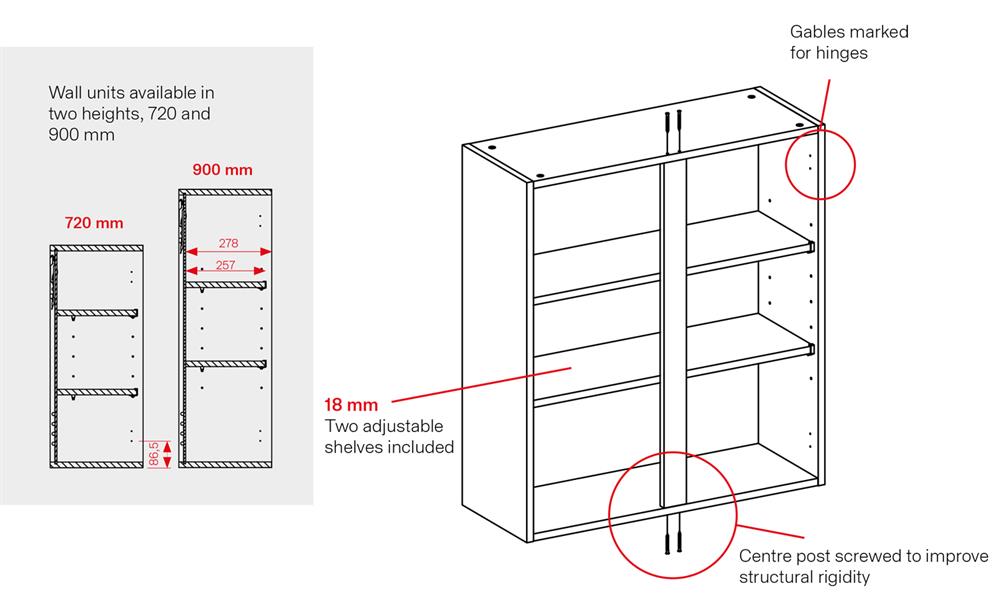 Wall units available in two heights, 720 and 900 mm

900 mm

720 mm

278

257

86,5

Gables marked for hinges

18 mm
Two adjustable shelves included

Centre post screwed to improve structural rigidity