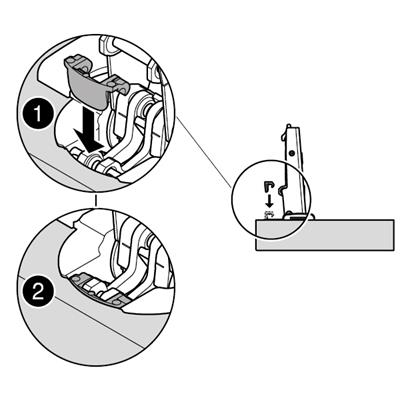 1

2