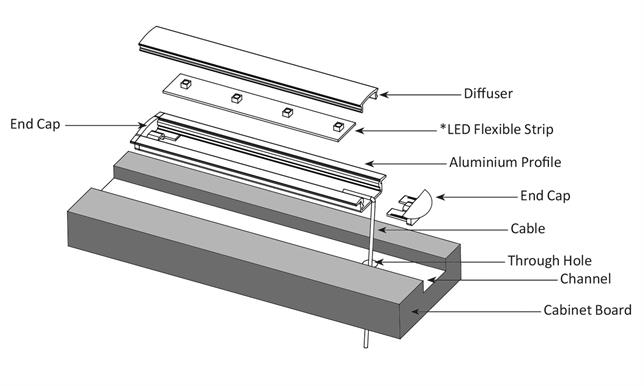 Diffuser
End Cap
*LED Flexible Strip
Aluminium Profile
End Cap
Cable
Through Hole
Channel
Cabinet Board