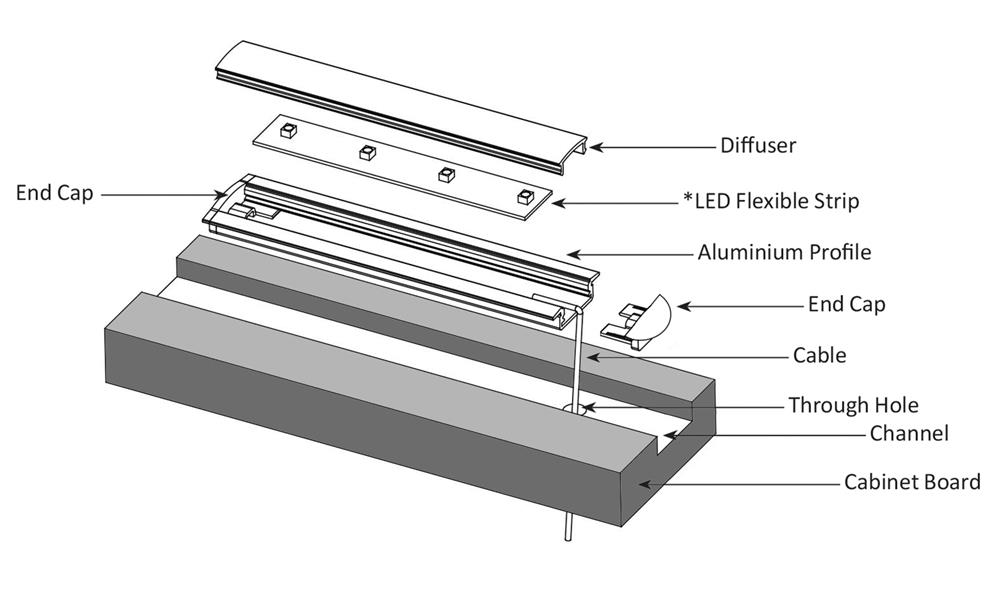 Diffuser

End Cap

*LED Flexible Strip

Aluminium Profile

End Cap

Cable

Through Hole

Channel

Cabinet Board