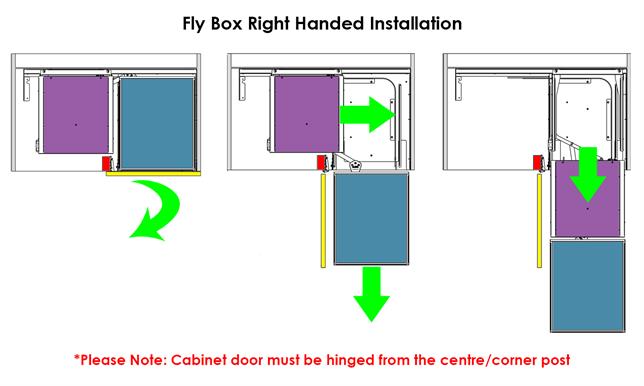 Fly Box Right Handed Installation

*Please Note: Cabinet door must be hinged from the centre/corner post