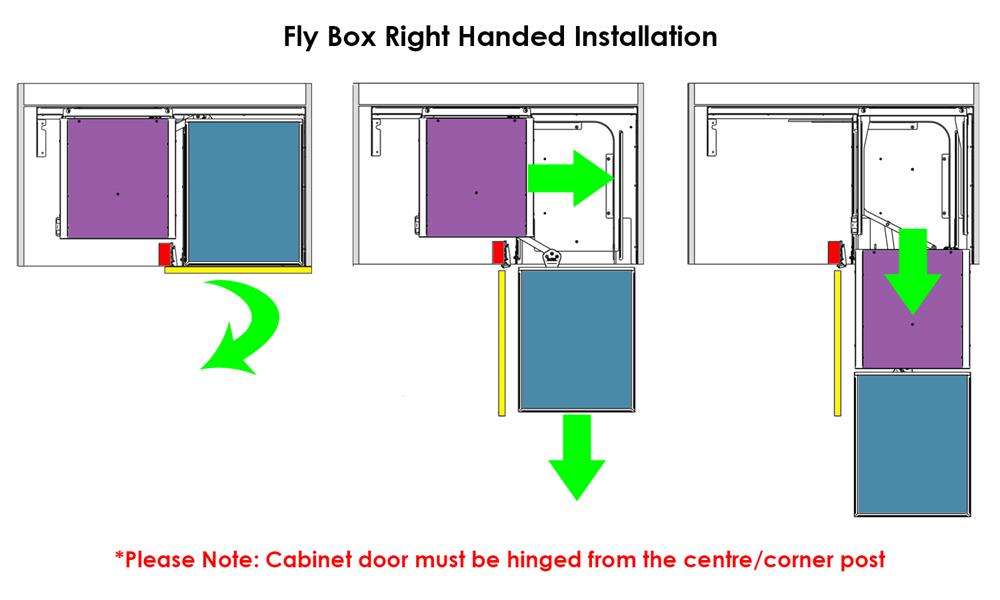 Fly Box Right Handed Installation

*Please Note: Cabinet door must be hinged from the centre/corner post