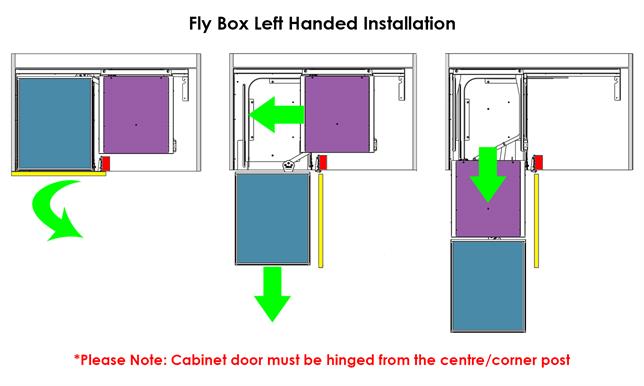 Fly Box Left Handed Installation

*Please Note: Cabinet door must be hinged from the centre/corner post