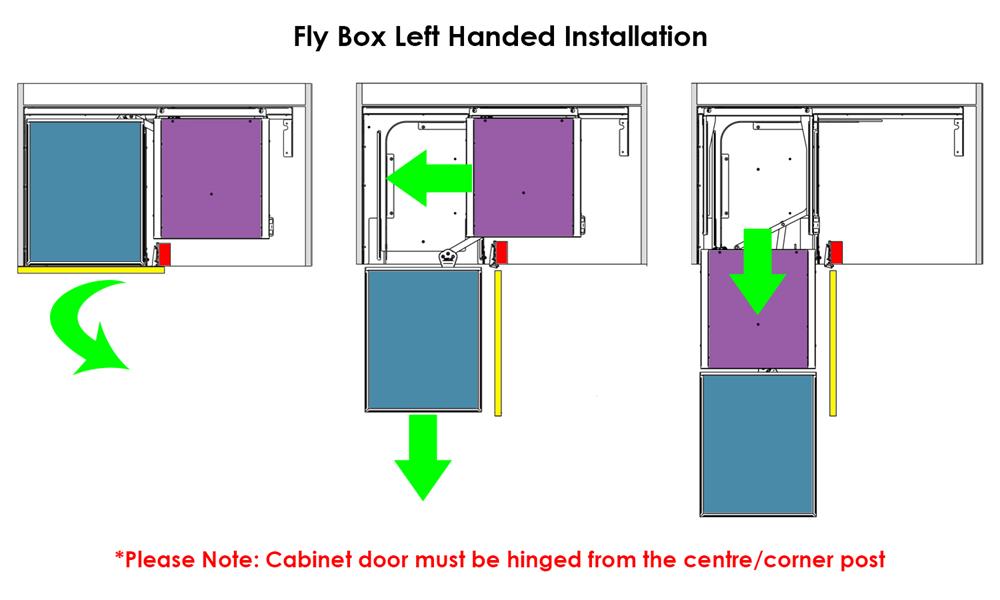 Fly Box Left Handed Installation

*Please Note: Cabinet door must be hinged from the centre/corner post