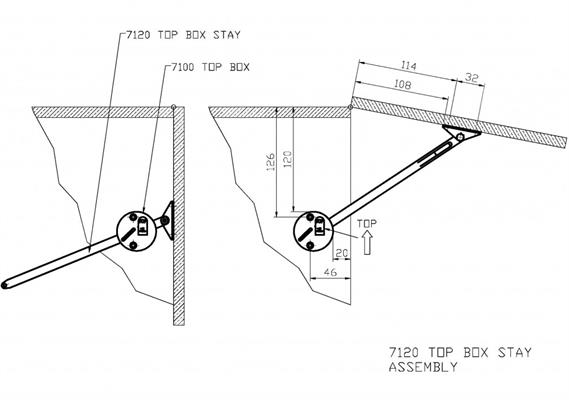 7120 TOP BOX STAY

7100 TOP BOX

114

32

108

126

120

TOP

20

46

7120 TOP BOX STAY ASSEMBLY